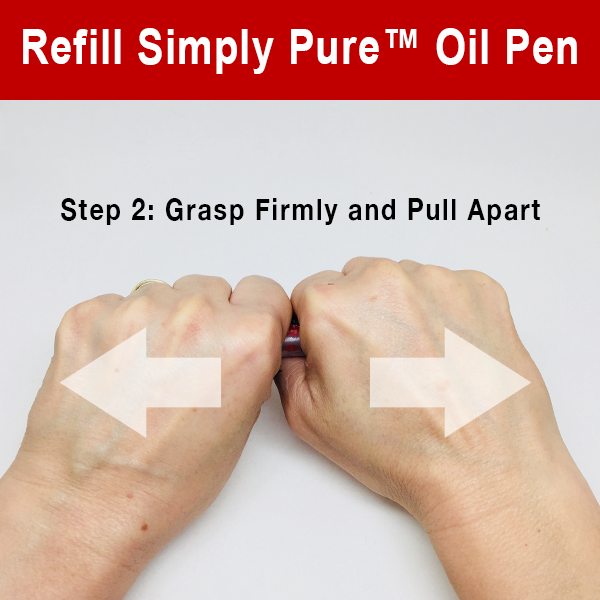 Refill Simply Pure™ Oil Pen

Step 2: Grasp Firmly and Pull Apart